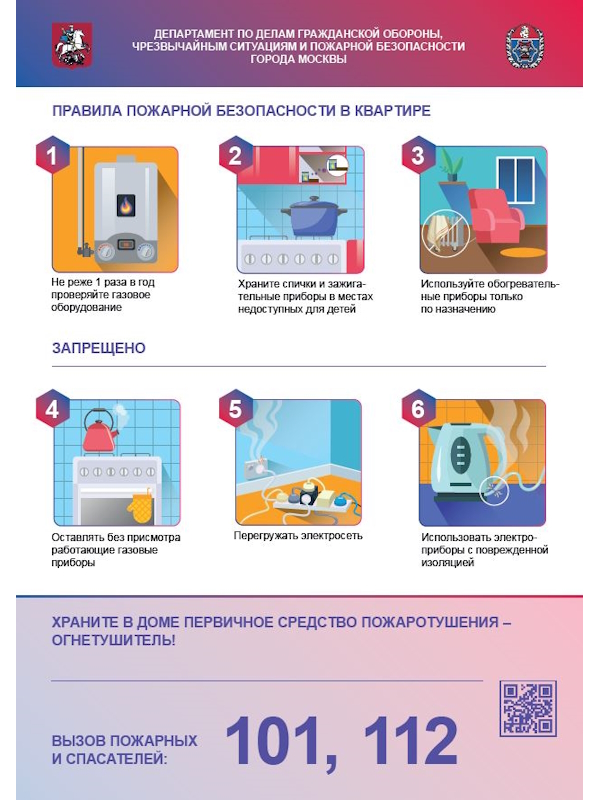 ДЕПАРТАМЕНТ ПО ДЕЛАМ ГРАЖДАНСКОЙ ОБОРОНЫ, ЧРЕЗВЫЧАЙНЫМ СИТУАЦИЯМ И ПОЖАРНОЙ БЕЗОПАСНОСТИ ГОРОДА МОСКВЫ

ПРАВИЛА ПОЖАРНОЙ БЕЗОПАСНОСТИ В КВАРТИРЕ

1
Не реже 1 раза в год проверяйте газовое оборудование

2
Храните спички и зажигательные приборы в местах недоступных для детей

3
Используйте обогревательные приборы только по назначению

ЗАПРЕЩЕНО

4
Оставлять без присмотра работающие газовые приборы

5
Перегружать электросеть

6
Использовать электроприборы с поврежденной изоляцией

ХРАНИТЕ В ДОМЕ ПЕРВИЧНОЕ СРЕДСТВО ПОЖАРОТУШЕНИЯ – ОГНЕТУШИТЕЛЬ!

ВЫЗОВ ПОЖАРНЫХ И СПАСАТЕЛЕЙ: 101, 112